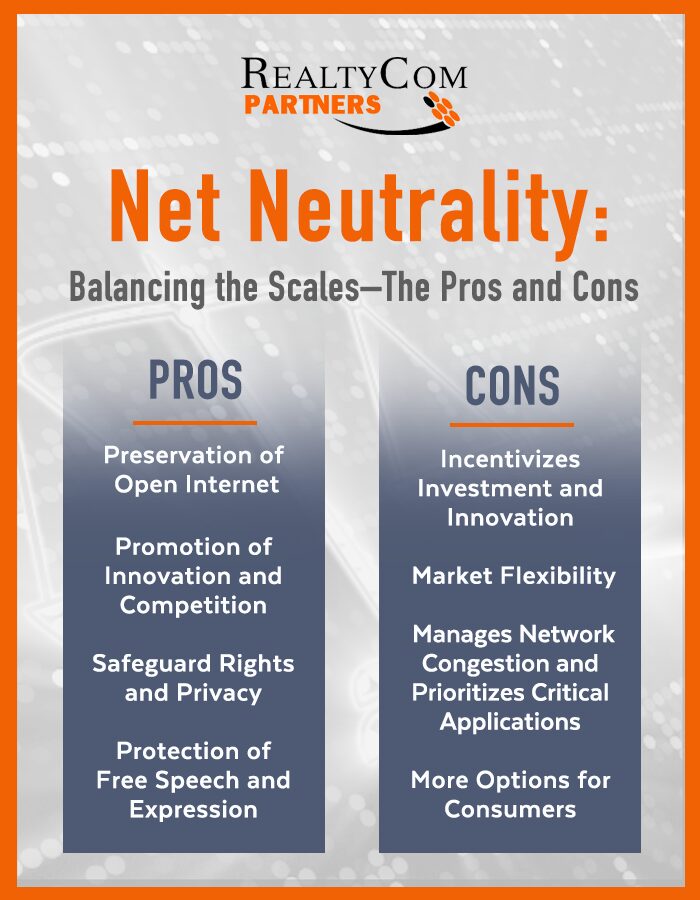 REALTYCOM
PARTNERS

Net Neutrality:

Balancing the Scales—The Pros and Cons

PROS

Preservation of Open Internet

Promotion of Innovation and Competition

Safeguard Rights and Privacy

Protection of Free Speech and Expression

CONS

Incentivizes Investment and Innovation

Market Flexibility

Manages Network Congestion and Prioritizes Critical Applications

More Options for Consumers